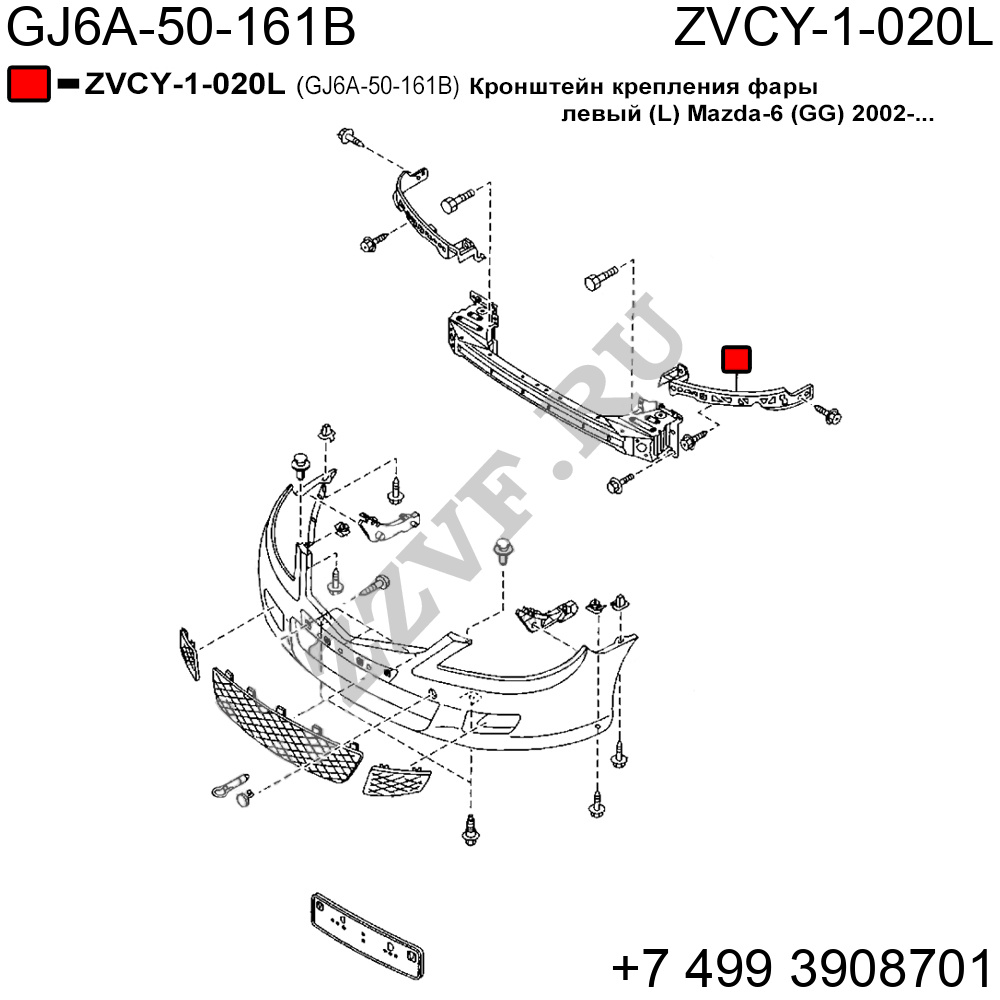 GJ6A-50-161B

ZVCY-1-020L

ZVCY-1-020L (GJ6A-50-161B) Кронштейн крепления фары левый (L) Mazda-6 (GG) 2002-...

ZZVF.RU

+7 499 3908701