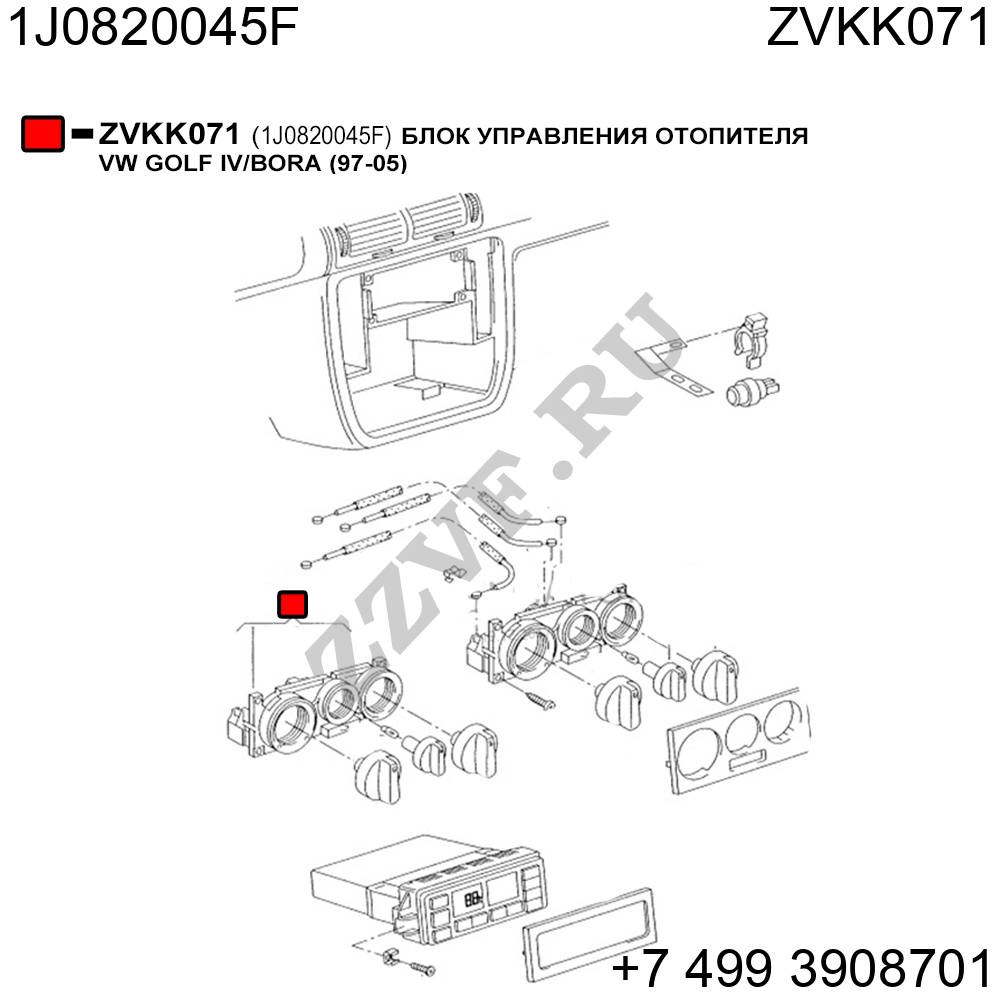 1J0820045F

ZVKK071

ZVKK071 (1J0820045F) БЛОК УПРАВЛЕНИЯ ОТОПИТЕЛЯ VW GOLF IV/BORA (97-05)

ZZVF.RU

+7 499 3908701