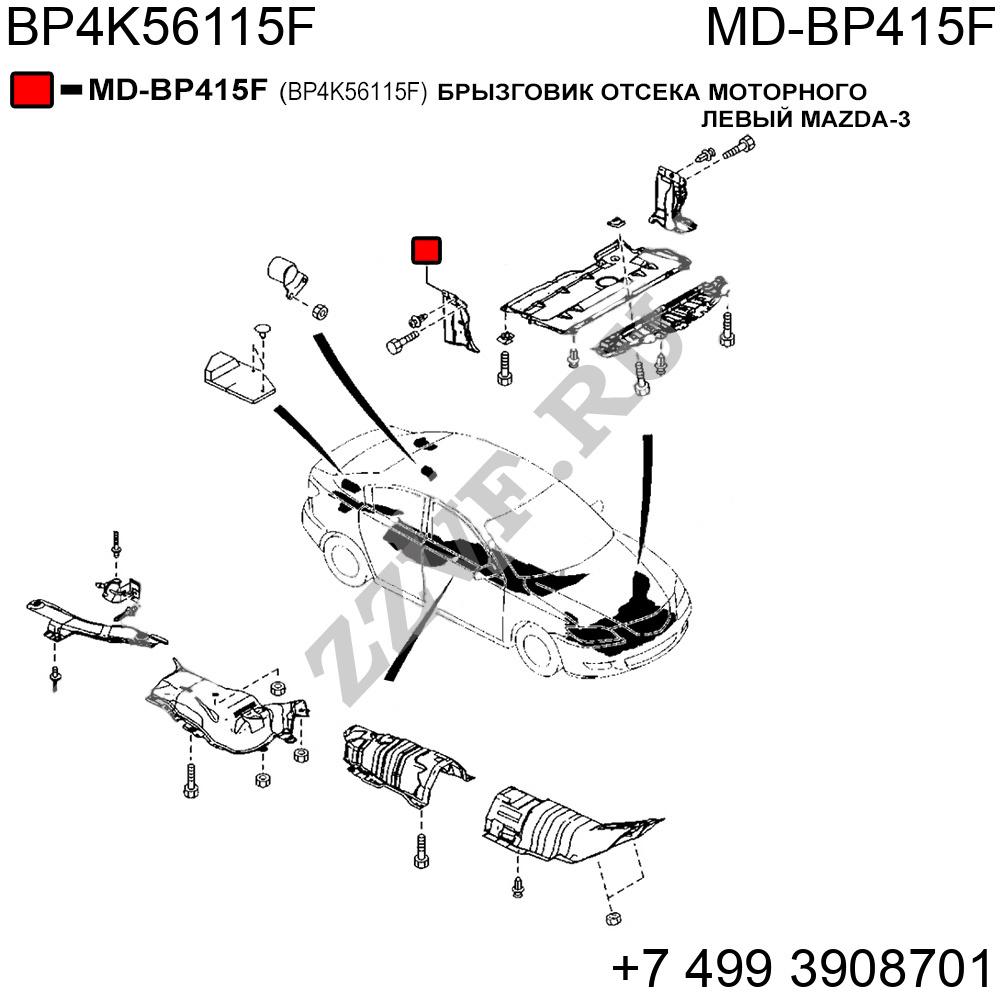 BP4K56115F MD-BP415F

MD-BP415F (BP4K56115F) БРЫЗГОВИК ОТСЕКА МОТОРНОГО ЛЕВЫЙ MAZDA-3

ZZAP.RU

+7 499 3908701