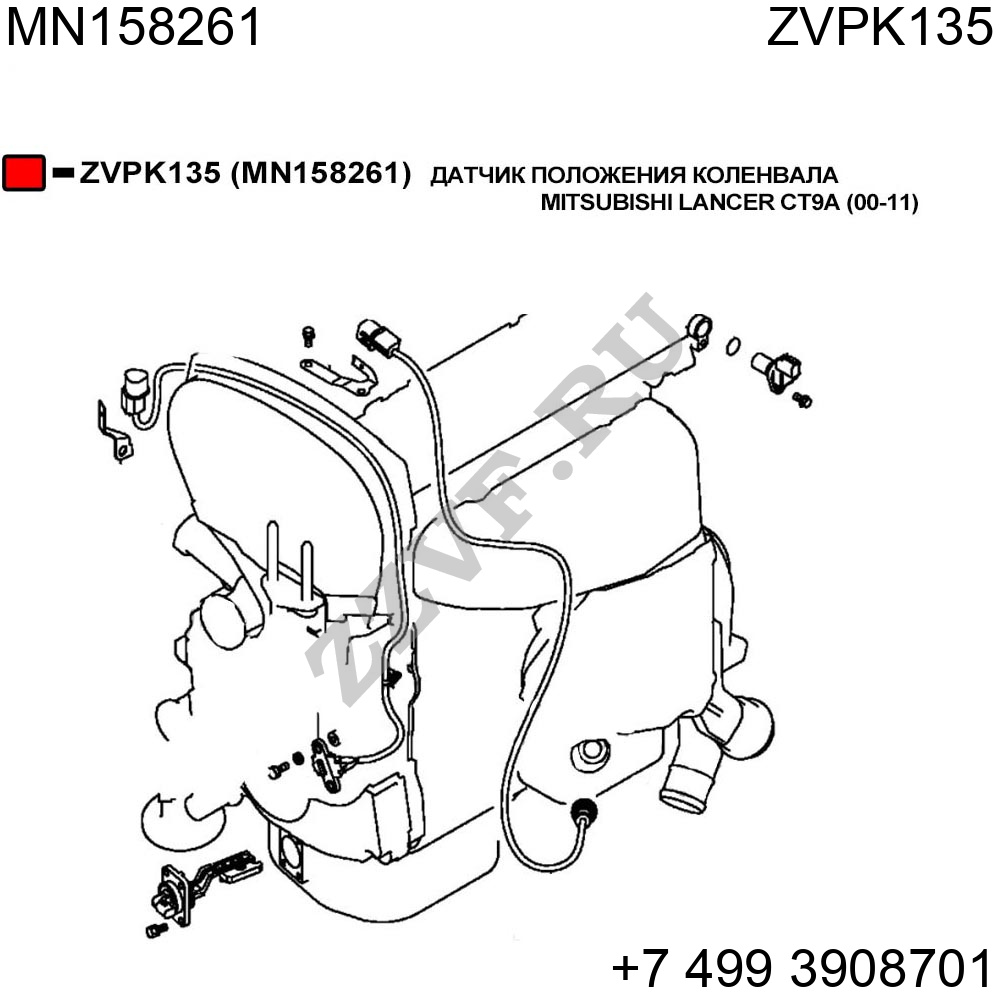 MN158261

ZVPK135

ZVPK135 (MN158261) ДАТЧИК ПОЛОЖЕНИЯ КОЛЕНВАЛА MITSUBISHI LANCER CT9A (00-11)

ZZVF.RU

+7 499 3908701