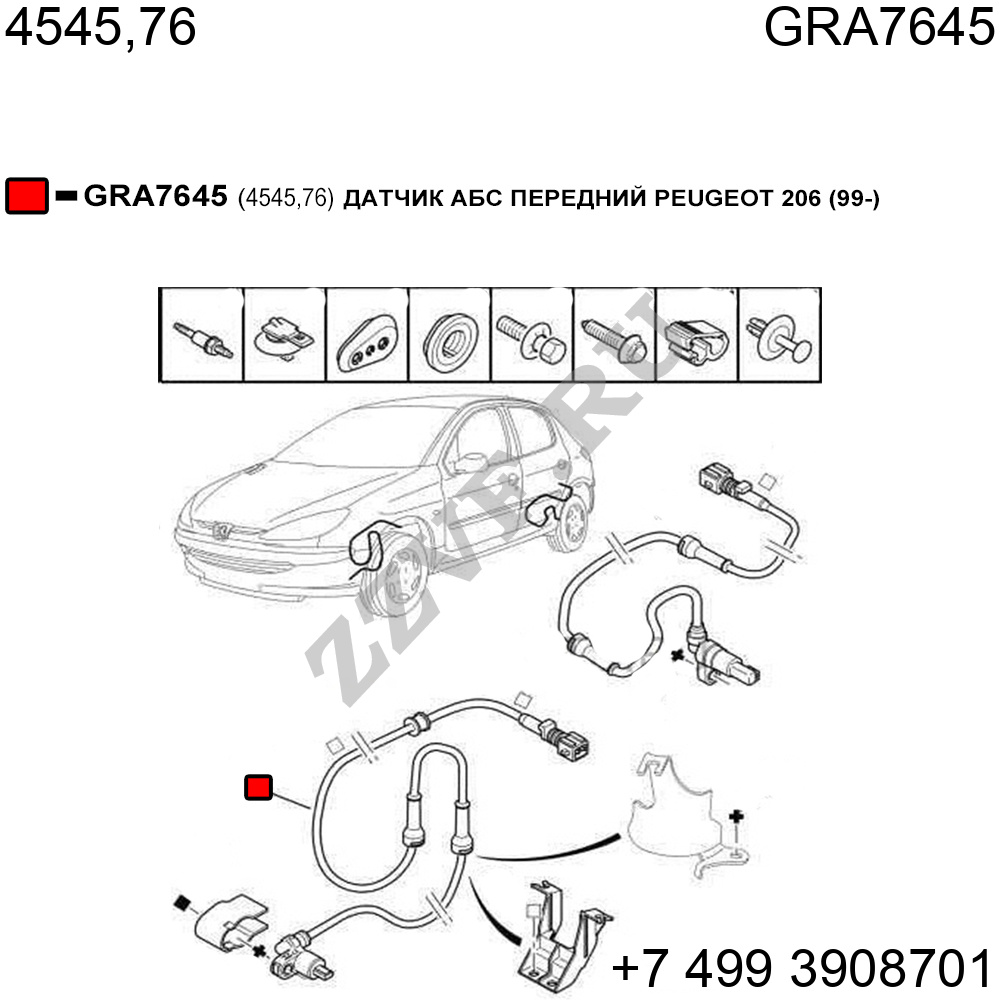 4545,76

GRA7645

GRA7645 (4545,76) ДАТЧИК АБС ПЕРЕДНИЙ PEUGEOT 206 (99-)

ZZAP.RU

+7 499 3908701