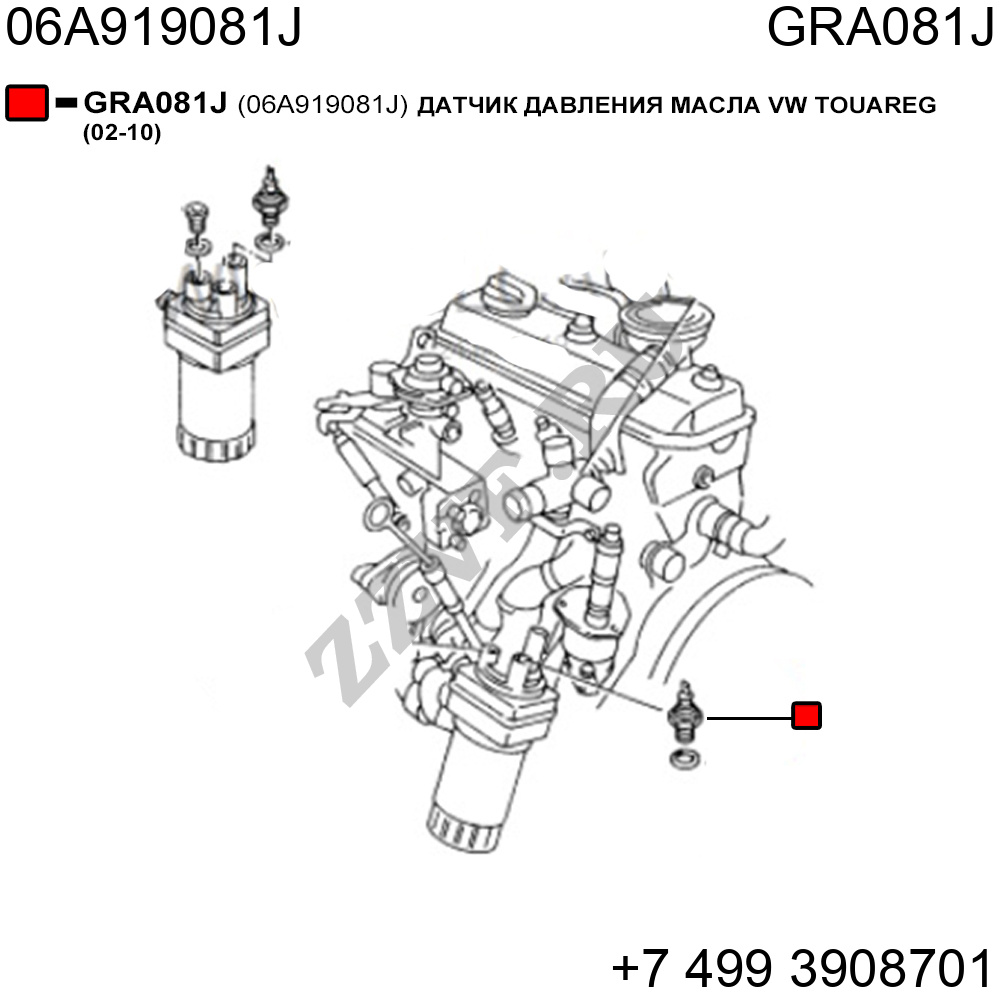 06A919081J

GRA081J

GRA081J (06A919081J) ДАТЧИК ДАВЛЕНИЯ МАСЛА VW TOUAREG (02-10)

ZZAP.RU

+7 499 3908701