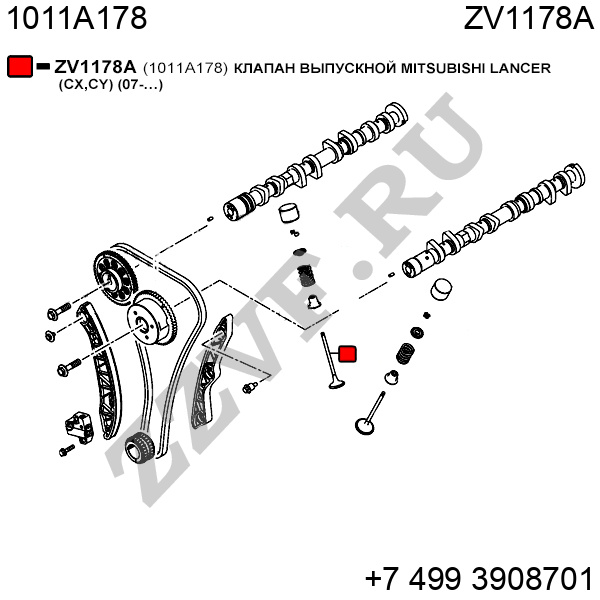 1011A178

ZV1178A

ZV1178A (1011A178) КЛАПАН ВЫПУСКНОЙ MITSUBISHI LANCER (CX,CY) (07-...)

ZZVF.RU

+7 499 3908701