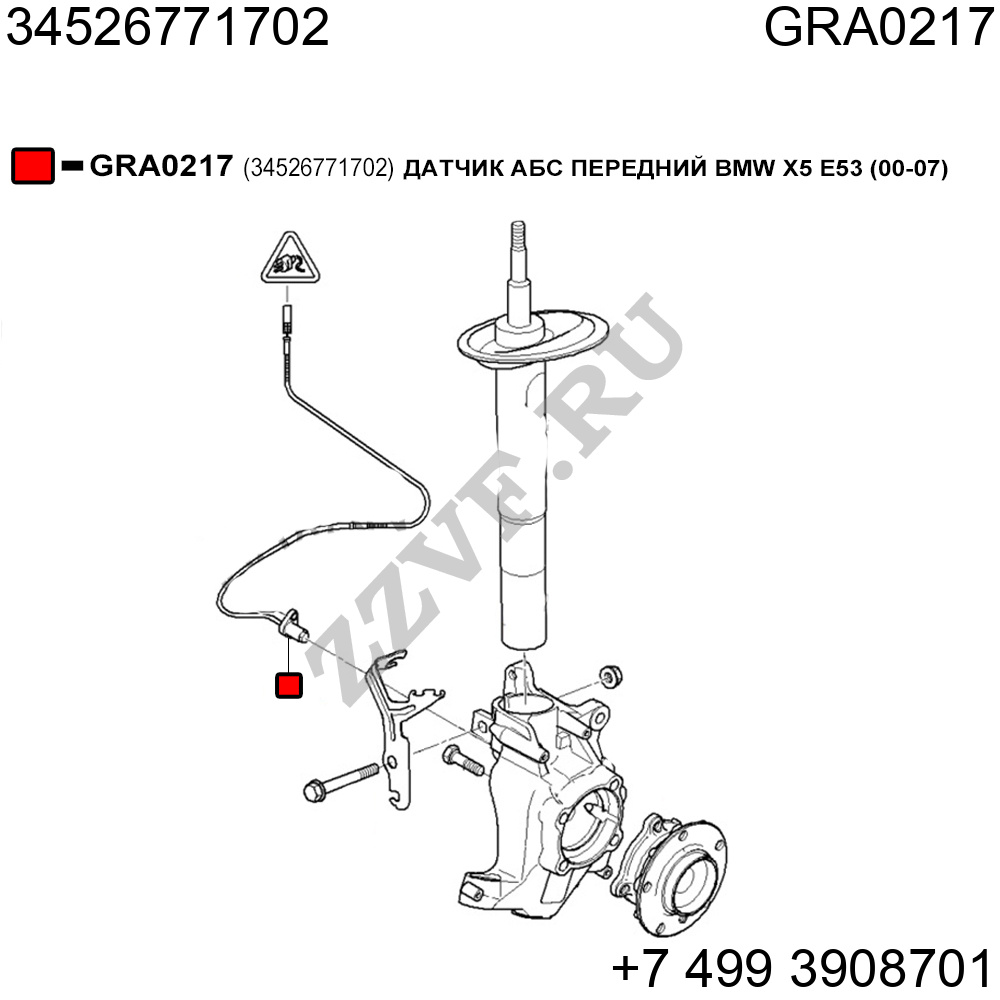 34526771702 GRA0217

GRA0217 (34526771702) ДАТЧИК АБС ПЕРЕДНИЙ BMW X5 E53 (00-07)

ZZVF.RU

+7 499 3908701