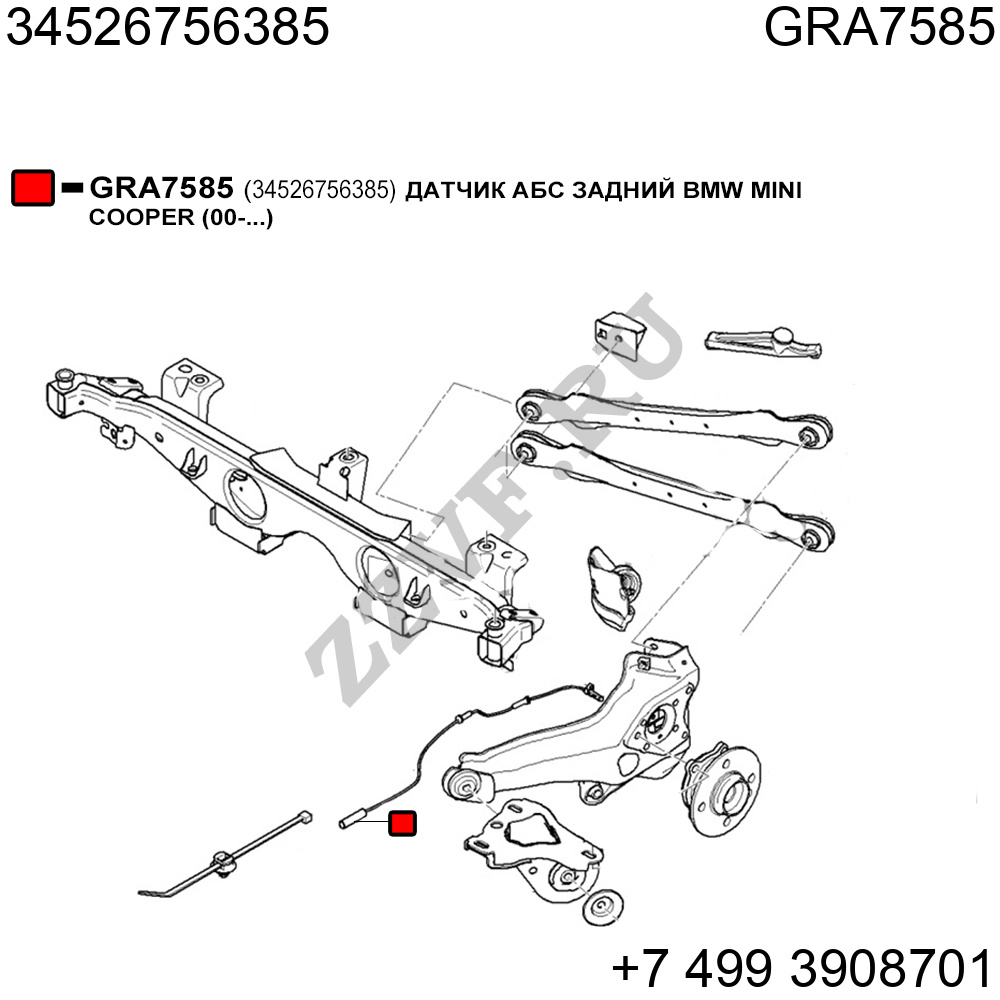 34526756385

GRA7585

GRA7585 (34526756385) ДАТЧИК АБС ЗАДНИЙ BMW MINI COOPER (00-...)

ZZVF.RU

+7 499 3908701