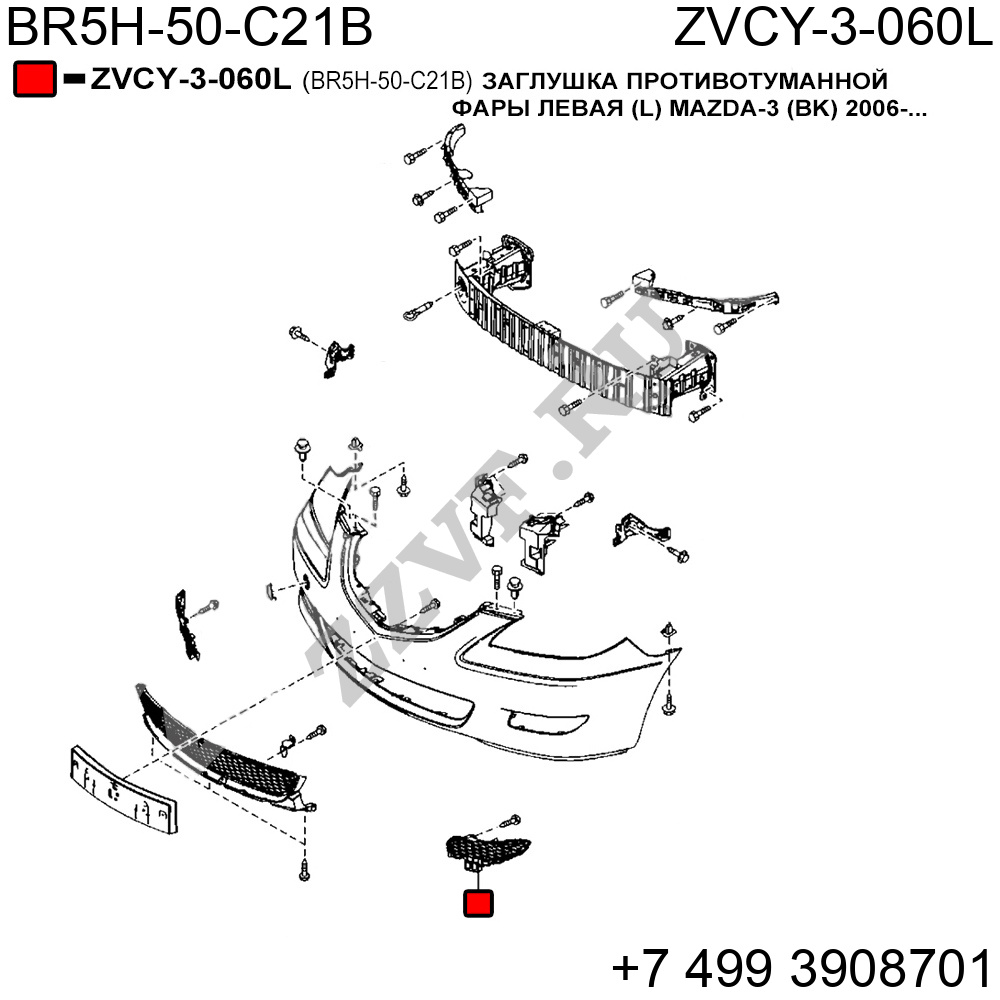 BR5H-50-C21B
ZVCY-3-060L

ZVCY-3-060L (BR5H-50-C21B) ЗАГЛУШКА ПРОТИВОТУМАННОЙ ФАРЫ ЛЕВАЯ (L) MAZDA-3 (BK) 2006-...

ZZVF.RU

+7 499 3908701