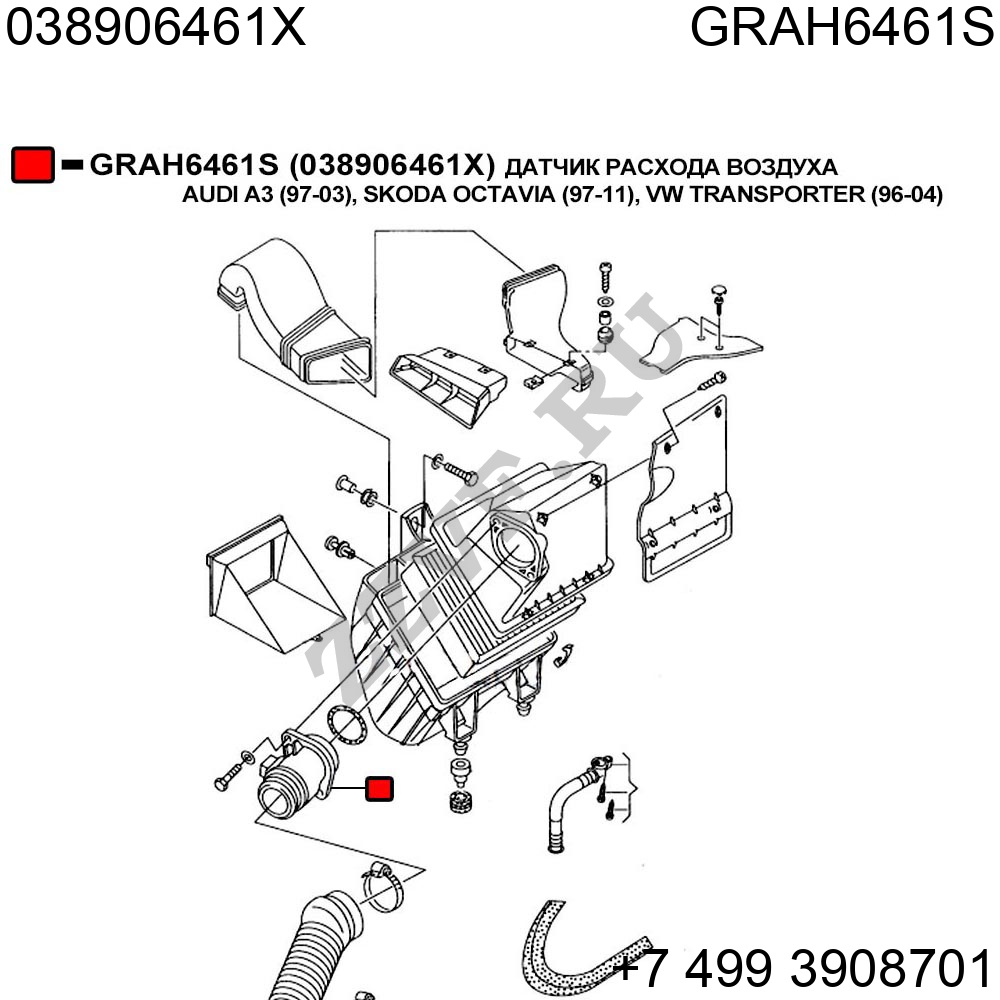 038906461X GRAH6461S

GRAH6461S (038906461X) ДАТЧИК РАСХОДА ВОЗДУХА
AUDI A3 (97-03), SKODA OCTAVIA (97-11), VW TRANSPORTER (96-04)

ZZAP.RU

+7 499 3908701