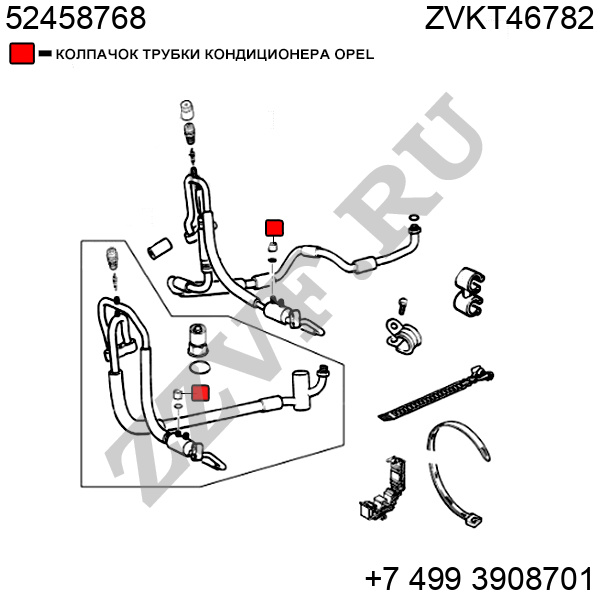 52458768

ZVKT46782

КОЛПАЧОК ТРУБКИ КОНДИЦИОНЕРА OPEL

ZZVF.RU

+7 499 3908701