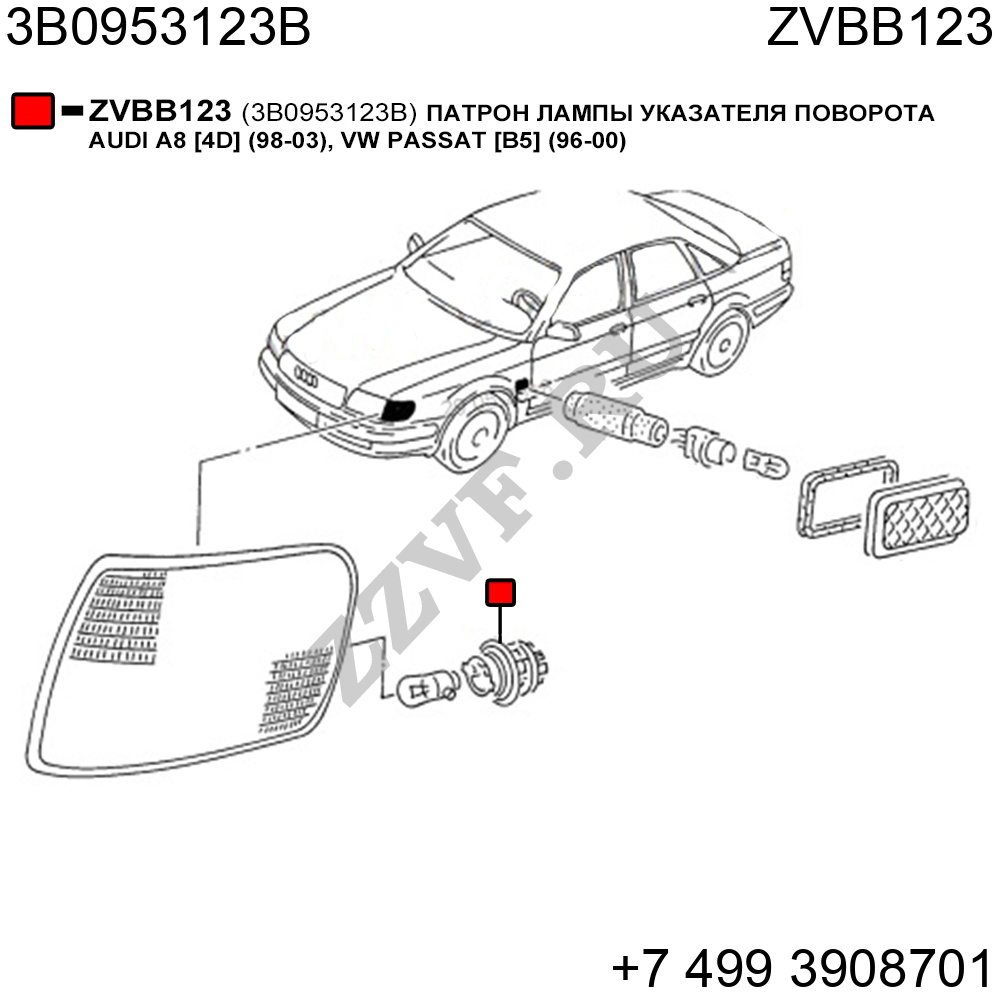 3B0953123B ZVBB123

ZVBB123 (3B0953123B) ПАТРОН ЛАМПЫ УКАЗАТЕЛЯ ПОВОРОТА AUDI A8 [4D] (98-03), VW PASSAT [B5] (96-00)

ZZVF.RU

+7 499 3908701