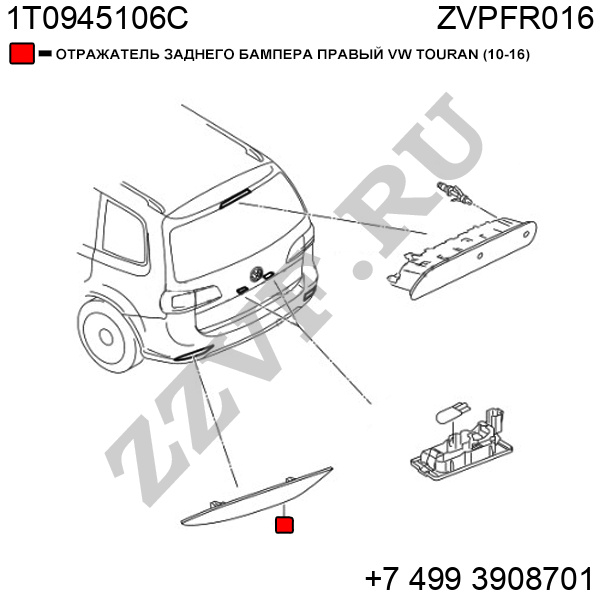 1T0945106C

ZVPFR016

ОТРАЖАТЕЛЬ ЗАДНЕГО БАМПЕРА ПРАВЫЙ VW TOURAN (10-16)

ZZVF.RU

+7 499 3908701