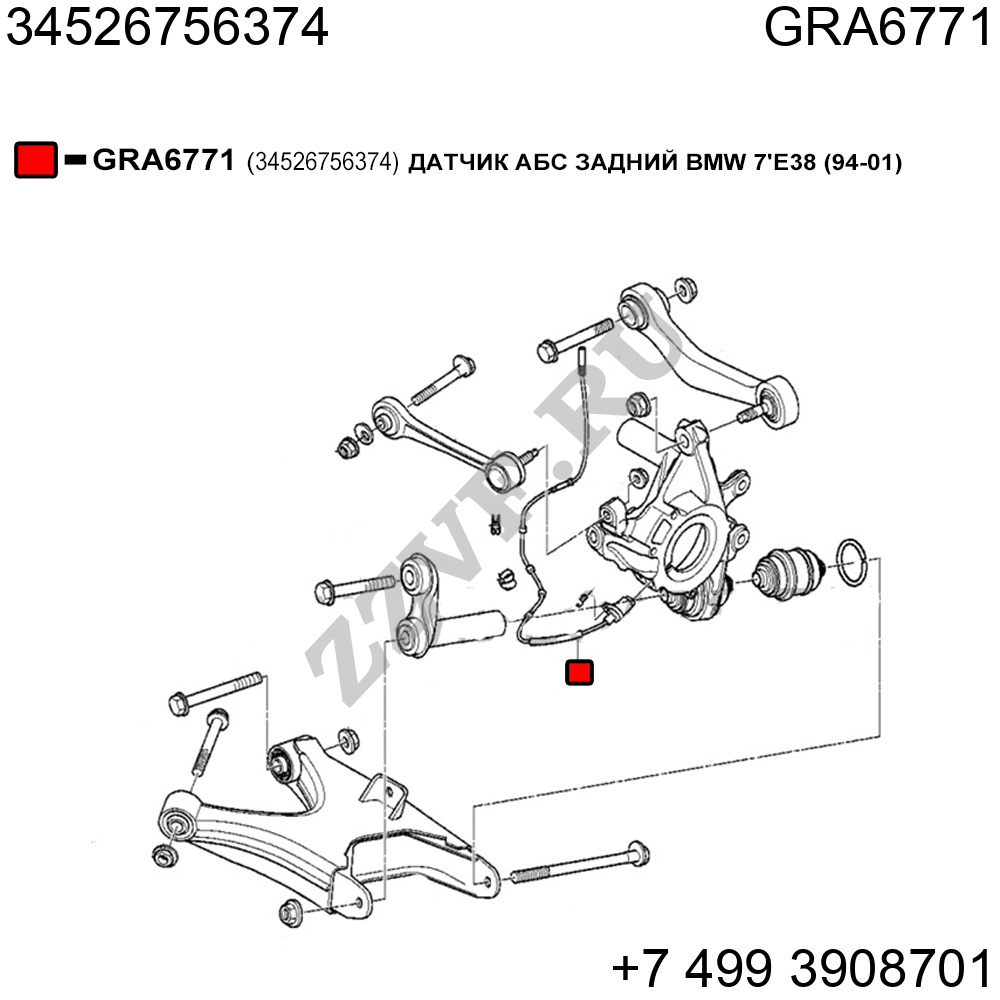 34526756374 GRA6771

GRA6771 (34526756374) ДАТЧИК АБС ЗАДНИЙ BMW 7'E38 (94-01)

ZZVF.RU

+7 499 3908701