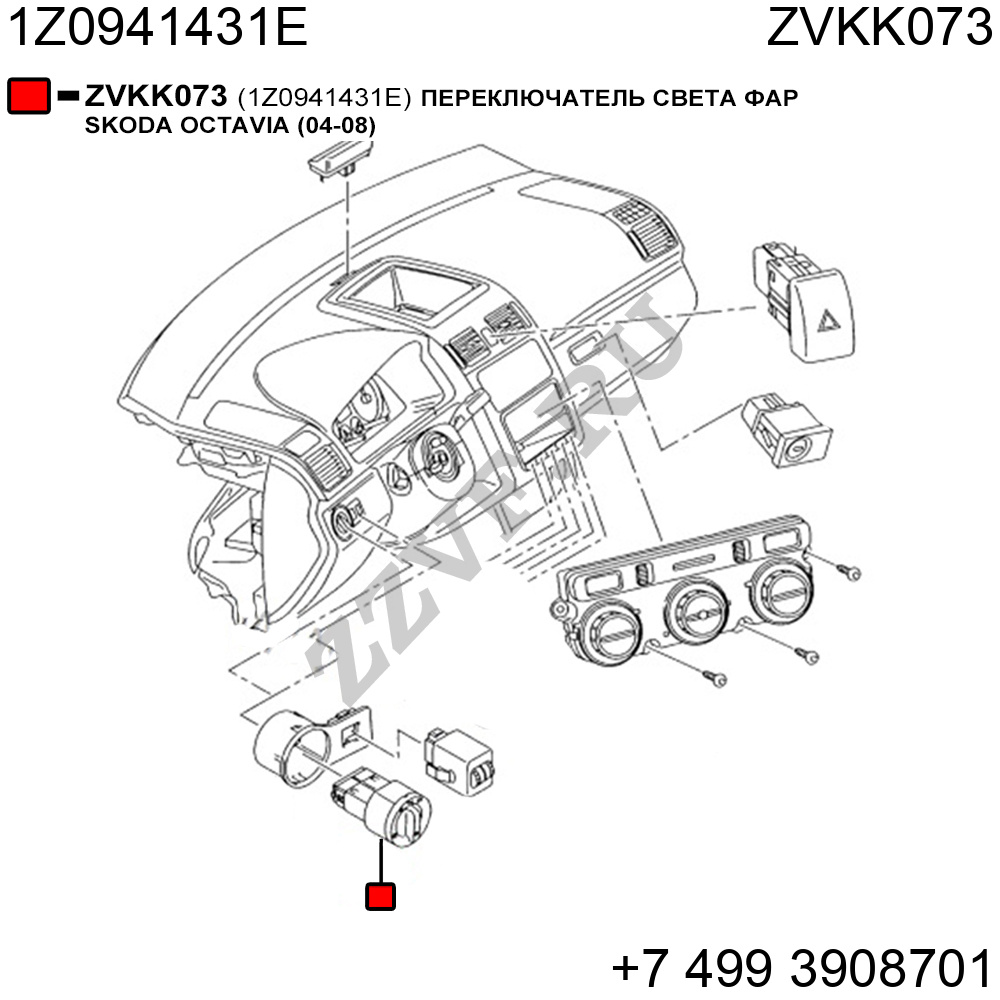 1Z0941431E ZVKK073

ZVKK073 (1Z0941431E) ПЕРЕКЛЮЧАТЕЛЬ СВЕТА ФАР SKODA OCTAVIA (04-08)

ZZVF.RU

+7 499 3908701