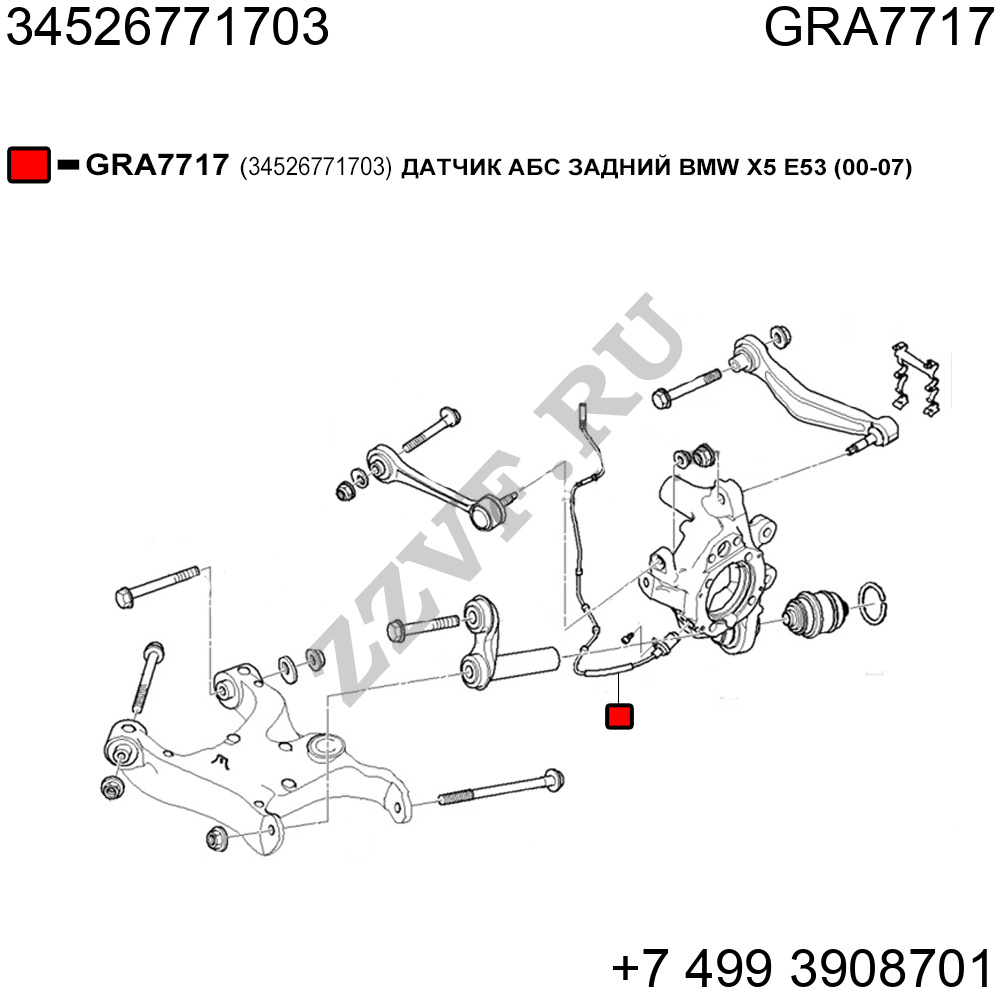 34526771703 GRA7717

GRA7717 (34526771703) ДАТЧИК АБС ЗАДНИЙ BMW X5 E53 (00-07)

ZZVF.RU

+7 499 3908701