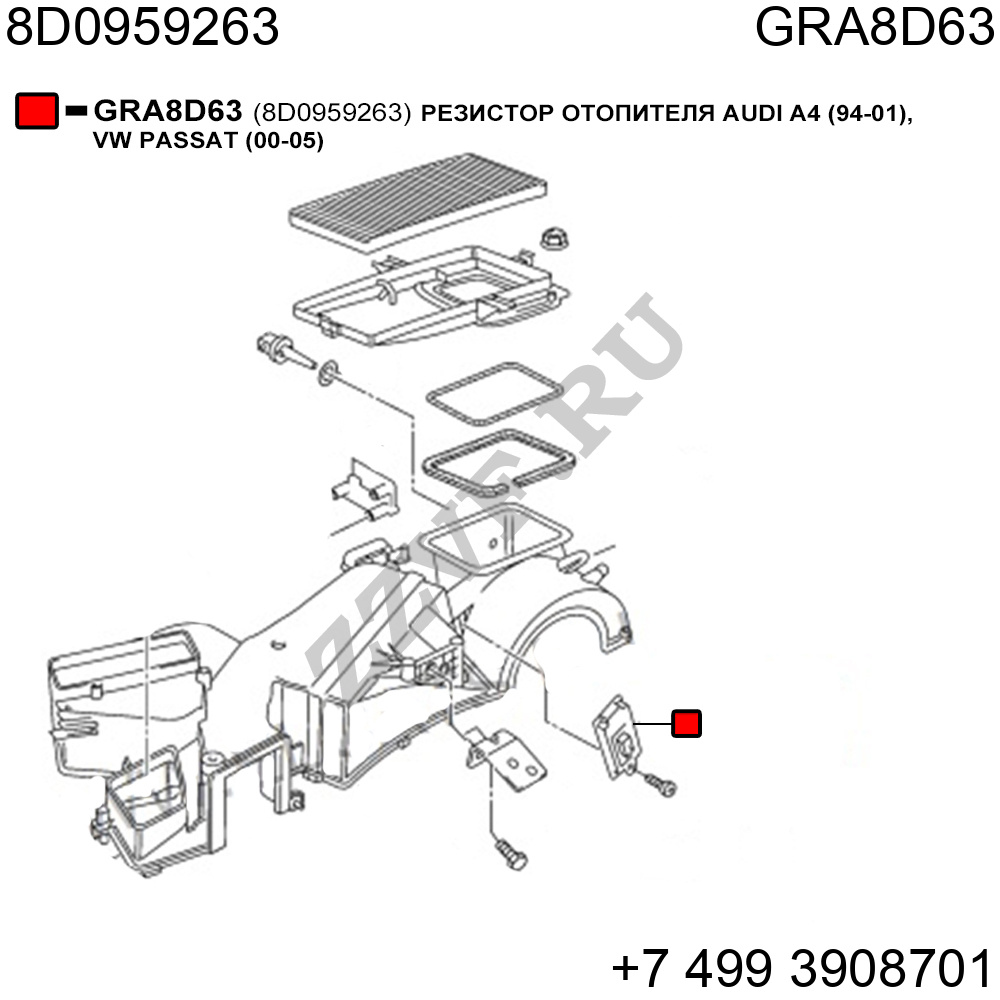 8D0959263 GRA8D63

GRA8D63 (8D0959263) РЕЗИСТОР ОТОПИТЕЛЯ AUDI A4 (94-01), VW PASSAT (00-05)

ZZAP.RU

+7 499 3908701