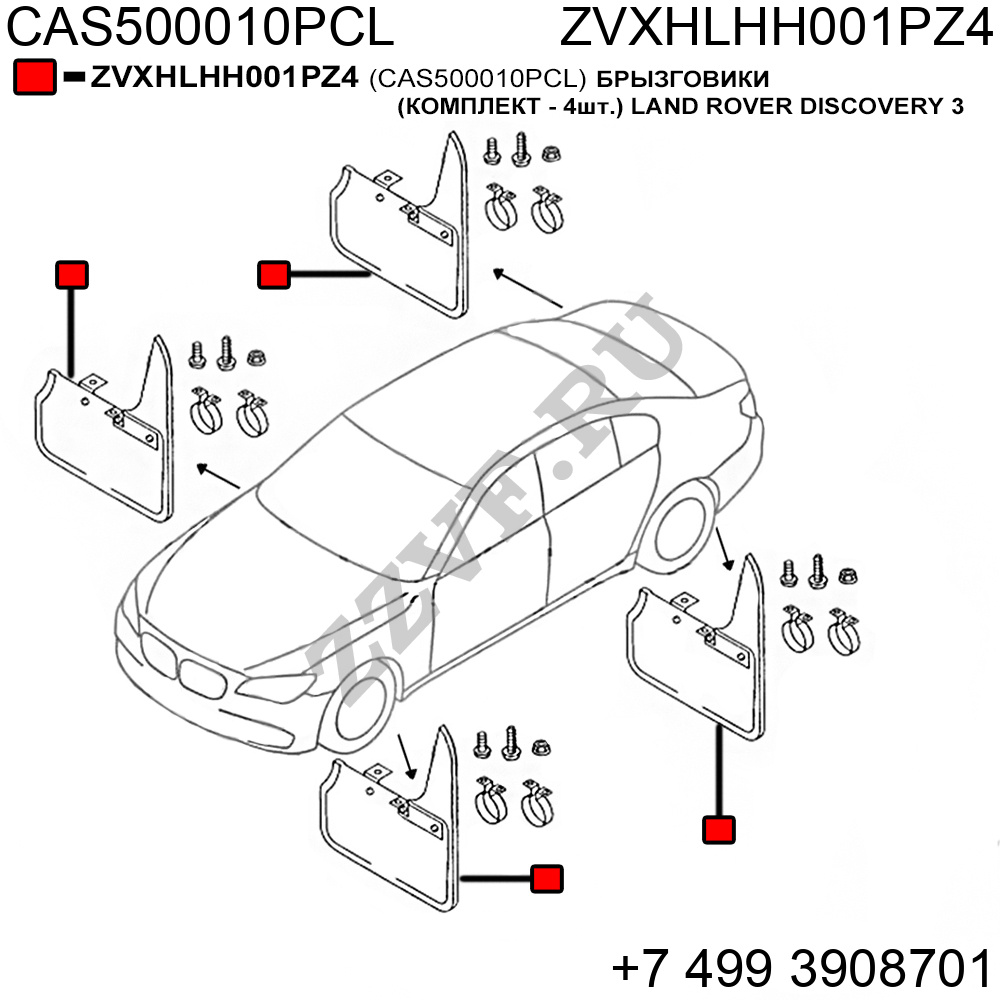 CAS500010PCL ZVXHLHH001PZ4

ZVXHLHH001PZ4 (CAS500010PCL) БРЫЗГОВИКИ (КОМПЛЕКТ - 4шт.) LAND ROVER DISCOVERY 3

ZZVF.RU

+7 499 3908701