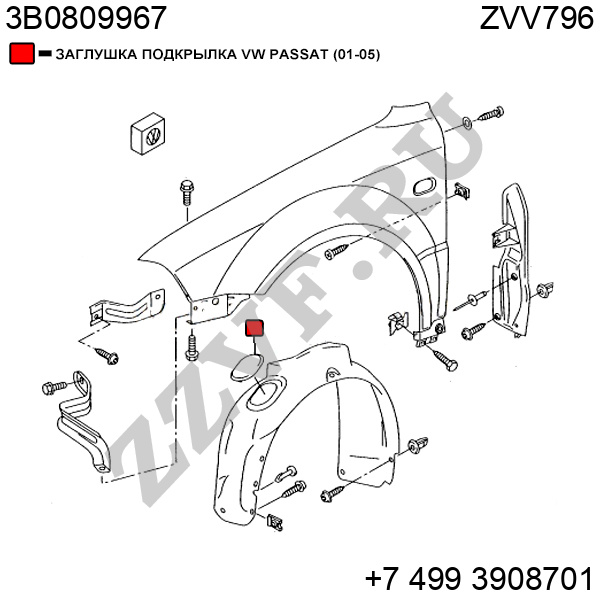 3B0809967

ZVV796

ЗАГЛУШКА ПОДКРЫЛКА VW PASSAT (01-05)

ZZVF.RU

+7 499 3908701