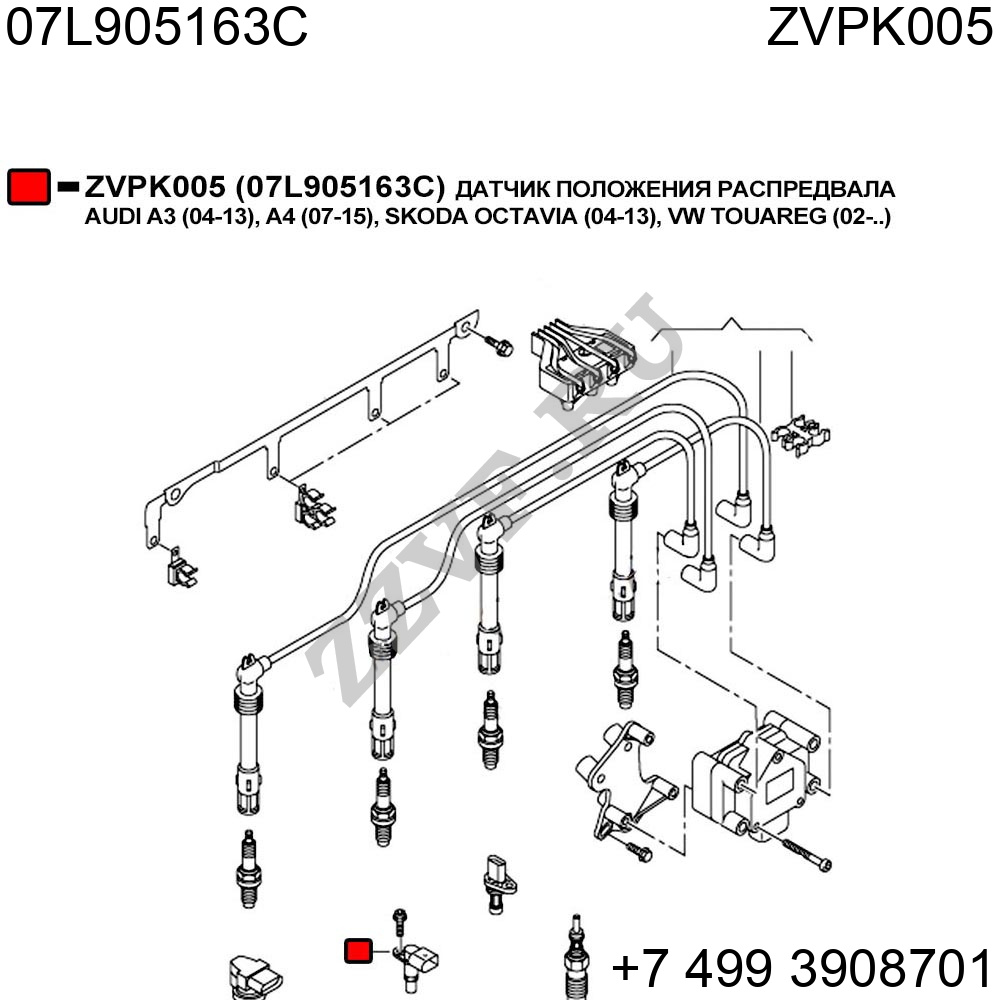 07L905163C

ZVPK005

ZVPK005 (07L905163C) ДАТЧИК ПОЛОЖЕНИЯ РАСПРЕДВАЛА
AUDI A3 (04-13), A4 (07-15), SKODA OCTAVIA (04-13), VW TOUAREG (02-..)

ZZVF.RU

+7 499 3908701