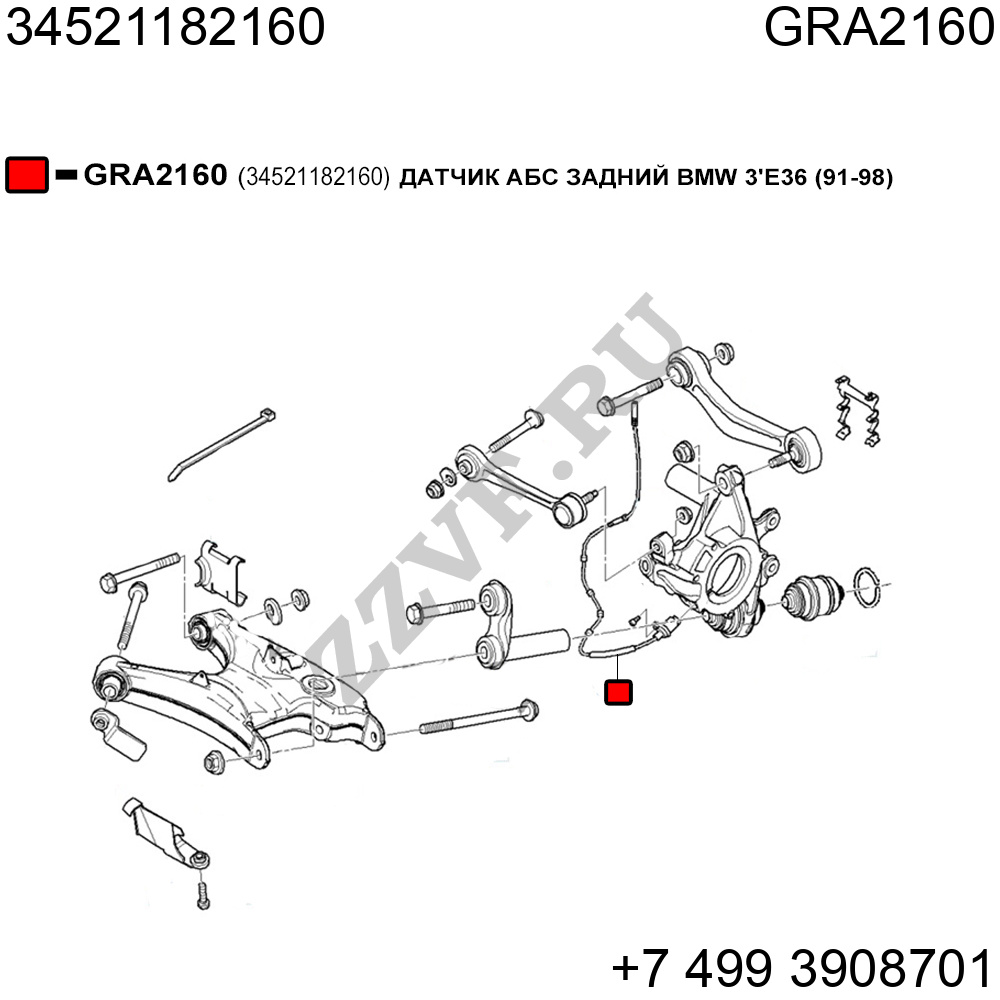 34521182160

GRA2160

GRA2160 (34521182160) ДАТЧИК АБС ЗАДНИЙ BMW 3'E36 (91-98)

ZZVF.RU

+7 499 3908701